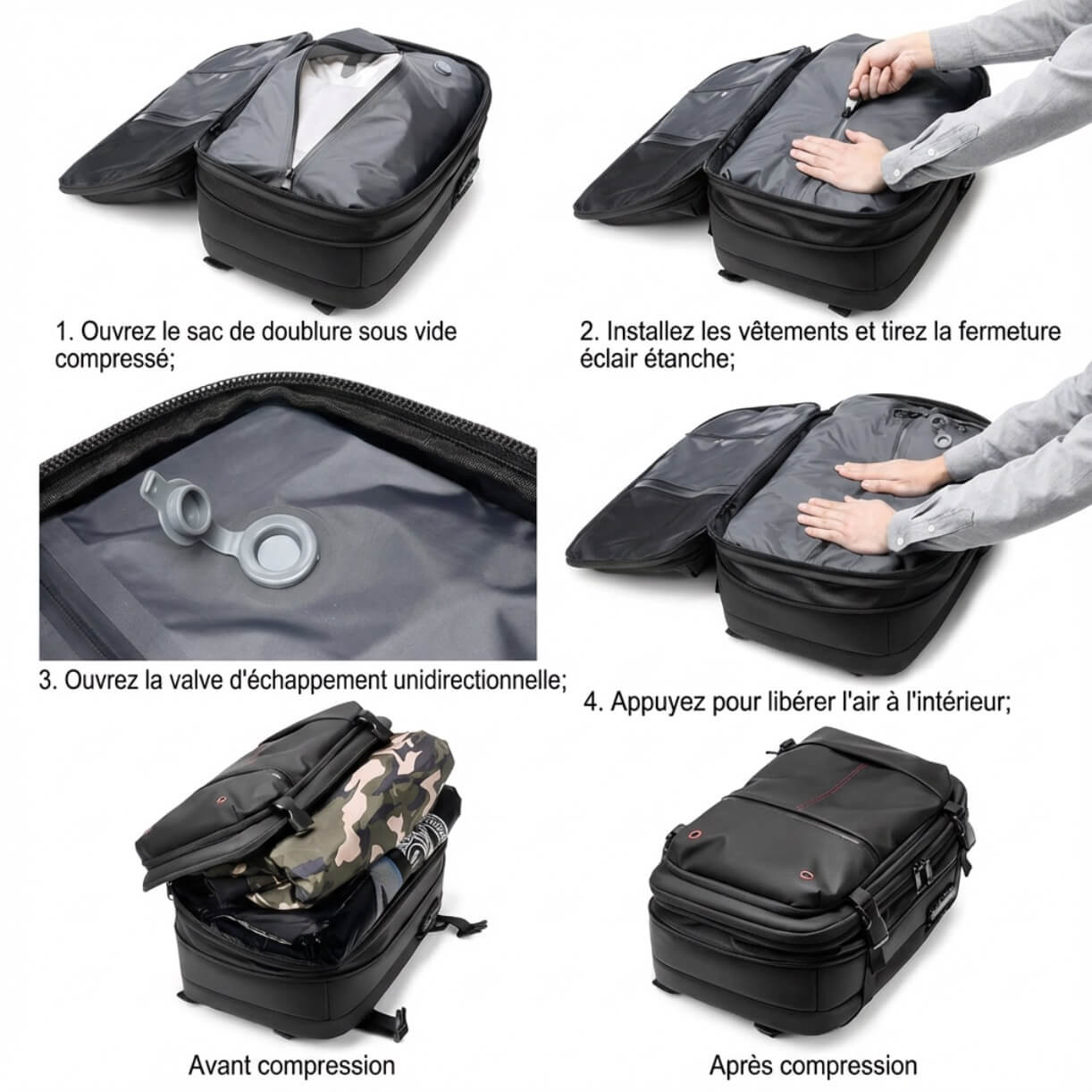 1. Ouvrez le sac de doublure sous vide compressé;

2. Installez les vêtements et tirez la fermeture éclair étanche;

3. Ouvrez la valve d'échappement unidirectionnelle;

4. Appuyez pour libérer l'air à l'intérieur;

Avant compression

Après compression